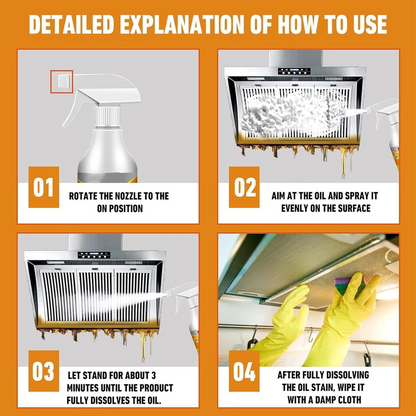 DETAILED EXPLANATION OF HOW TO USE

01
ROTATE THE NOZZLE TO THE ON POSITION

02
AIM AT THE OIL AND SPRAY IT EVENLY ON THE SURFACE

03
LET STAND FOR ABOUT 3 MINUTES UNTIL THE PRODUCT FULLY DISSOLVES THE OIL.

04
AFTER FULLY DISSOLVING THE OIL STAIN, WIPE IT WITH A DAMP CLOTH